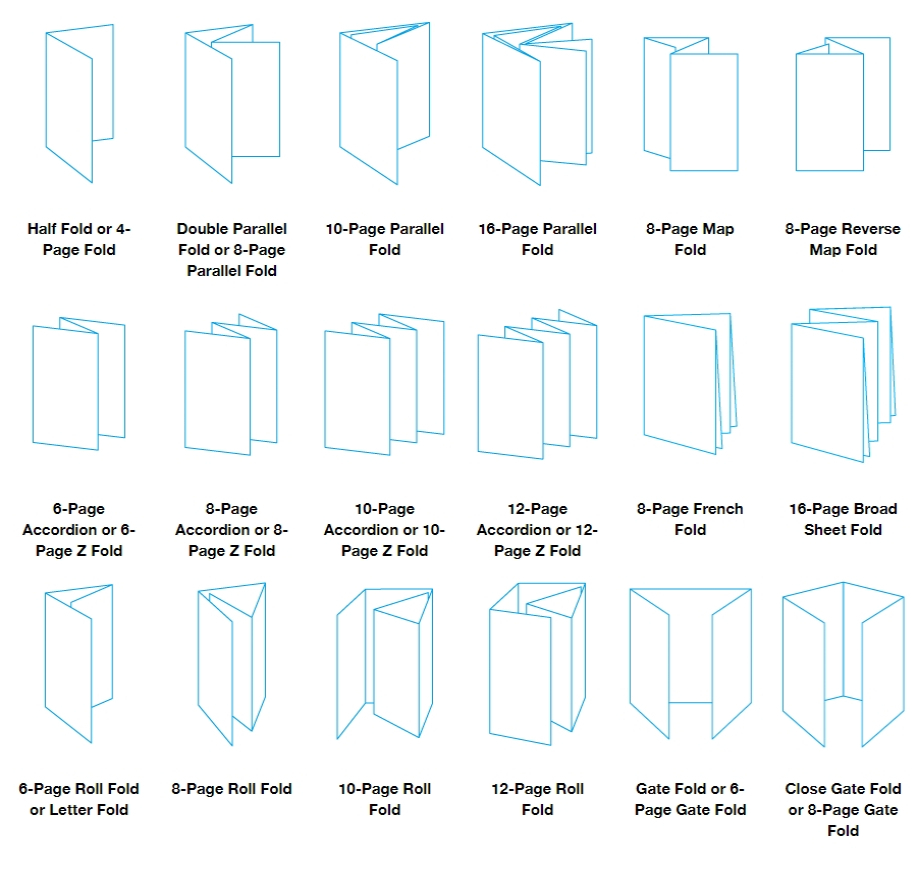 Half Fold or 4-Page Fold

Double Parallel Fold or 8-Page Parallel Fold

10-Page Parallel Fold

16-Page Parallel Fold

8-Page Map Fold

8-Page Reverse Map Fold

6-Page Accordion or 6-Page Z Fold

8-Page Accordion or 8-Page Z Fold

10-Page Accordion or 10-Page Z Fold

12-Page Accordion or 12-Page Z Fold

8-Page French Fold

16-Page Broad Sheet Fold

6-Page Roll Fold or Letter Fold

8-Page Roll Fold

10-Page Roll Fold

12-Page Roll Fold

Gate Fold or 6-Page Gate Fold

Close Gate Fold or 8-Page Gate Fold